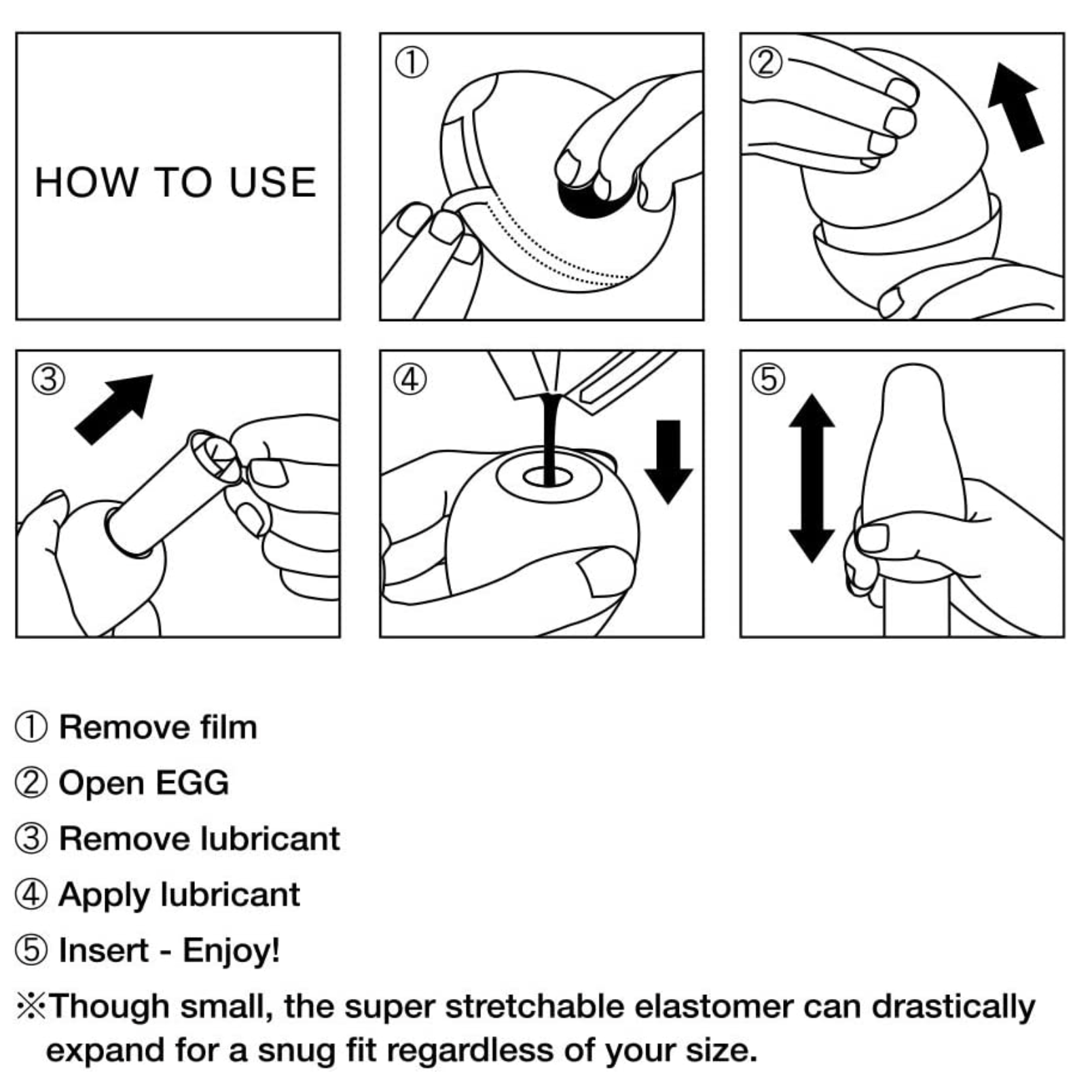 HOW TO USE

①

②

③

④

⑤

① Remove film

② Open EGG

③ Remove lubricant

④ Apply lubricant

⑤ Insert - Enjoy!

※Though small, the super stretchable elastomer can drastically expand for a snug fit regardless of your size.